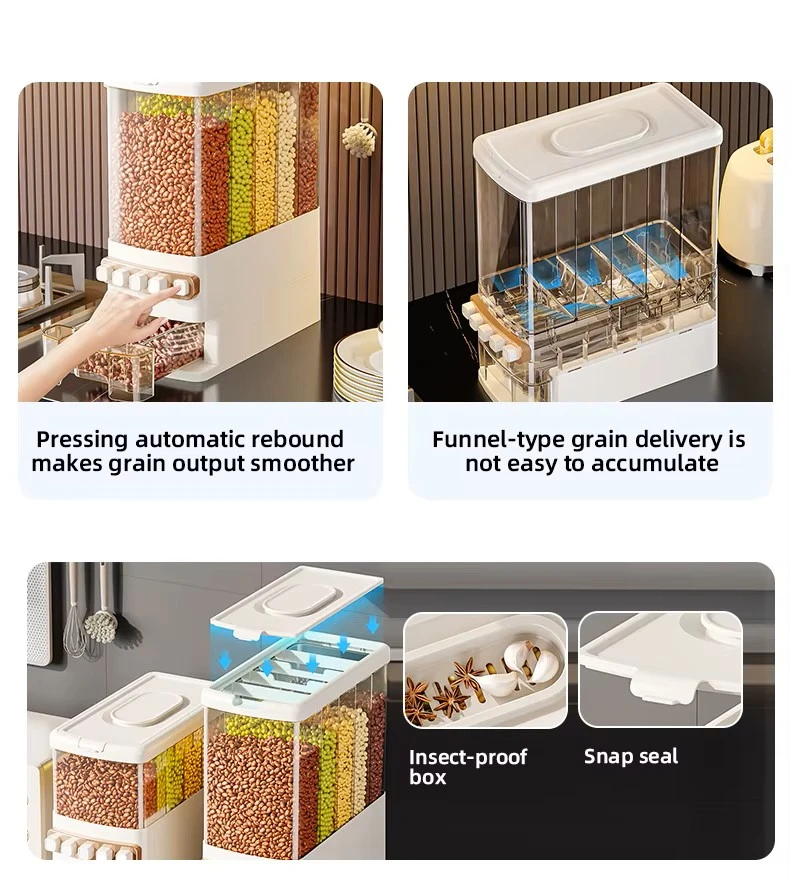 Pressing automatic rebound makes grain output smoother

Funnel-type grain delivery is not easy to accumulate

Insect-proof box

Snap seal